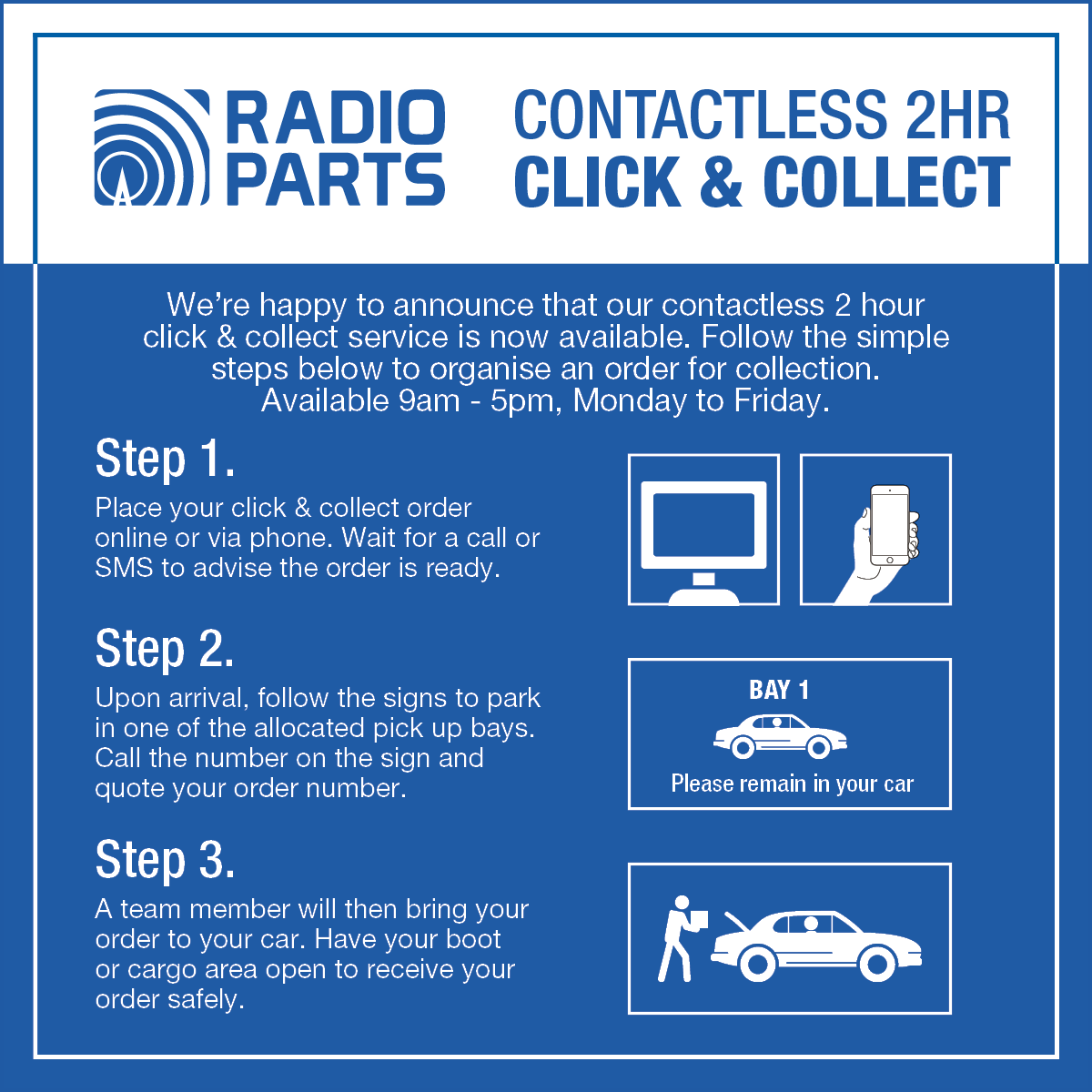 RADIO PARTS

CONTACTLESS 2HR
CLICK & COLLECT

We're happy to announce that our contactless 2 hour click & collect service is now available. Follow the simple steps below to organise an order for collection. Available 9am - 5pm, Monday to Friday.

Step 1.
Place your click & collect order online or via phone. Wait for a call or SMS to advise the order is ready.

Step 2.
Upon arrival, follow the signs to park in one of the allocated pick up bays. Call the number on the sign and quote your order number.

BAY 1
Please remain in your car

Step 3.
A team member will then bring your order to your car. Have your boot or cargo area open to receive your order safely.