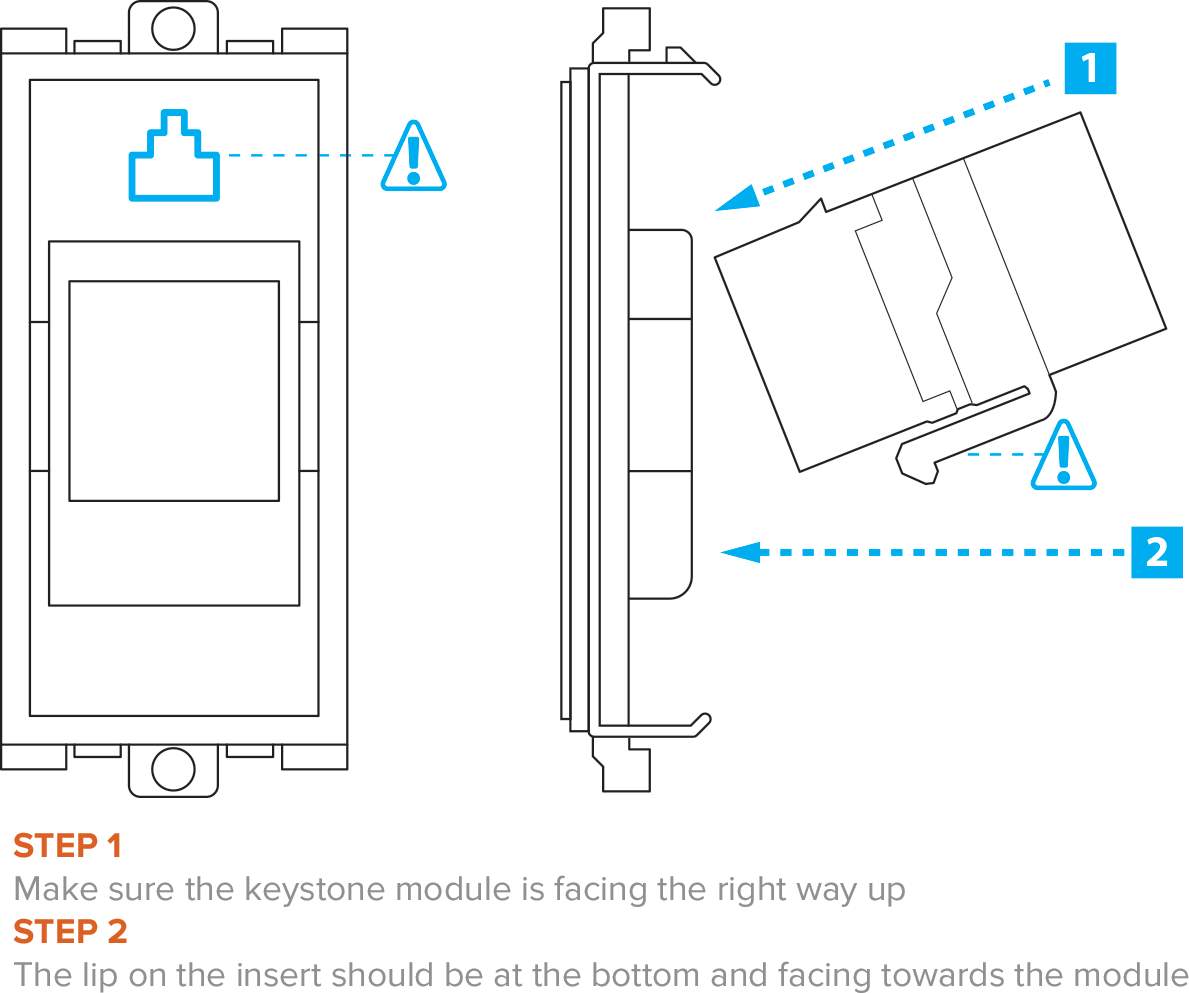 1

2

STEP 1
Make sure the keystone module is facing the right way up
STEP 2
The lip on the insert should be at the bottom and facing towards the module